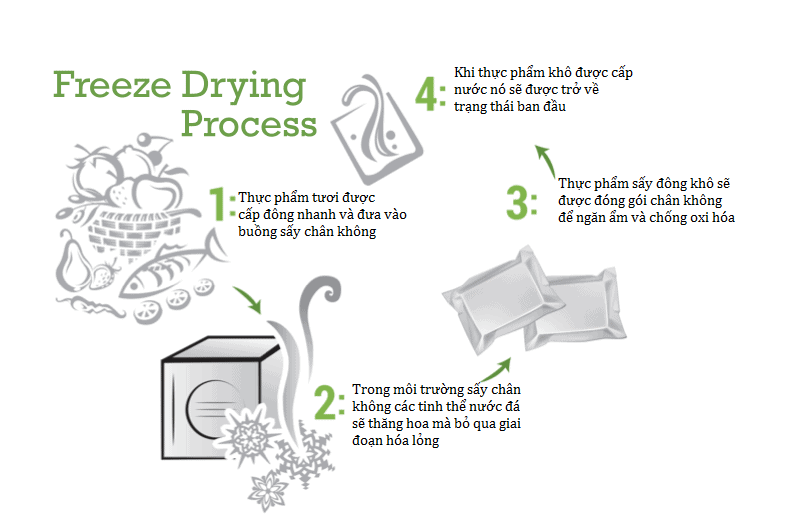 Freeze Drying Process

1: Thực phẩm tươi được cấp đông nhanh và đưa vào buồng sấy chân không

2: Trong môi trường sấy chân không các tinh thể nước đá sẽ thăng hoa mà bỏ qua giai đoạn hóa lỏng

3: Thực phẩm sấy đông khô sẽ được đóng gói chân không để ngăn ẩm và chống oxi hóa

4: Khi thực phẩm khô được cấp nước nó sẽ được trở về trạng thái ban đầu